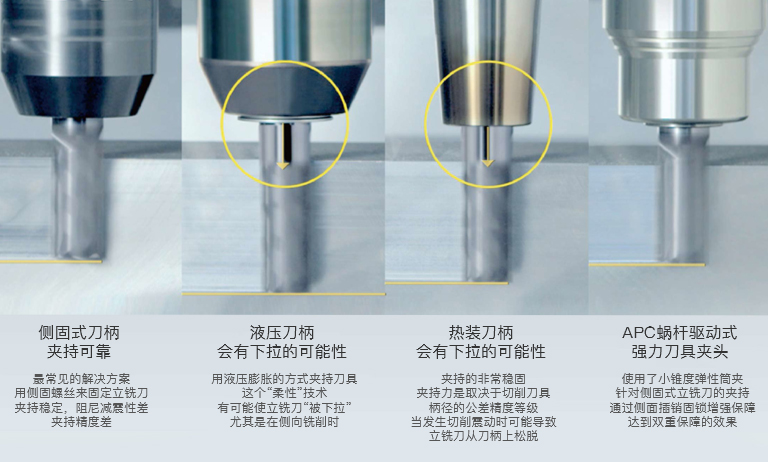 侧固式刀柄
夹持可靠

最常见的解决方案
用侧固螺丝来固定立铣刀
夹持稳定，阻尼减震性差
夹持精度差

液压刀柄
会有下拉的可能性

用液压膨胀的方式夹持刀具
这个“柔性”技术
有可能使立铣刀“被下拉”
尤其是在侧向铣削时

热装刀柄
会有下拉的可能性

夹持的非常稳固
夹持力是取决于切削刀具
柄径的公差精度等级
当发生切削震动时可能导致
立铣刀从刀柄上松脱

APC蜗杆驱动式
强力刀具夹头

使用了小锥度弹性筒夹
针对侧固式立铣刀的夹持
通过侧面插销固锁增强保障
达到双重保障的效果